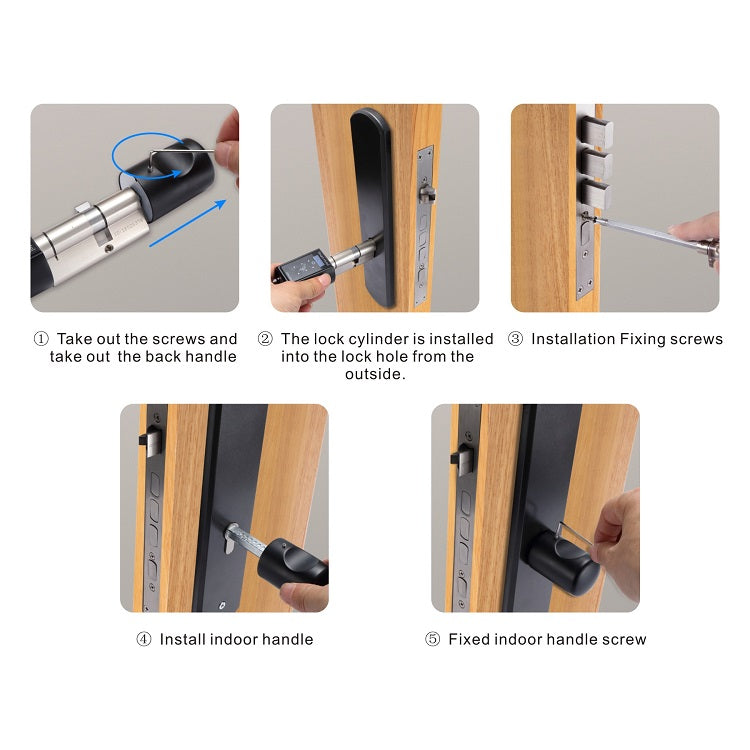 ① Take out the screws and take out the back handle

② The lock cylinder is installed into the lock hole from the outside.

③ Installation Fixing screws

④ Install indoor handle

⑤ Fixed indoor handle screw